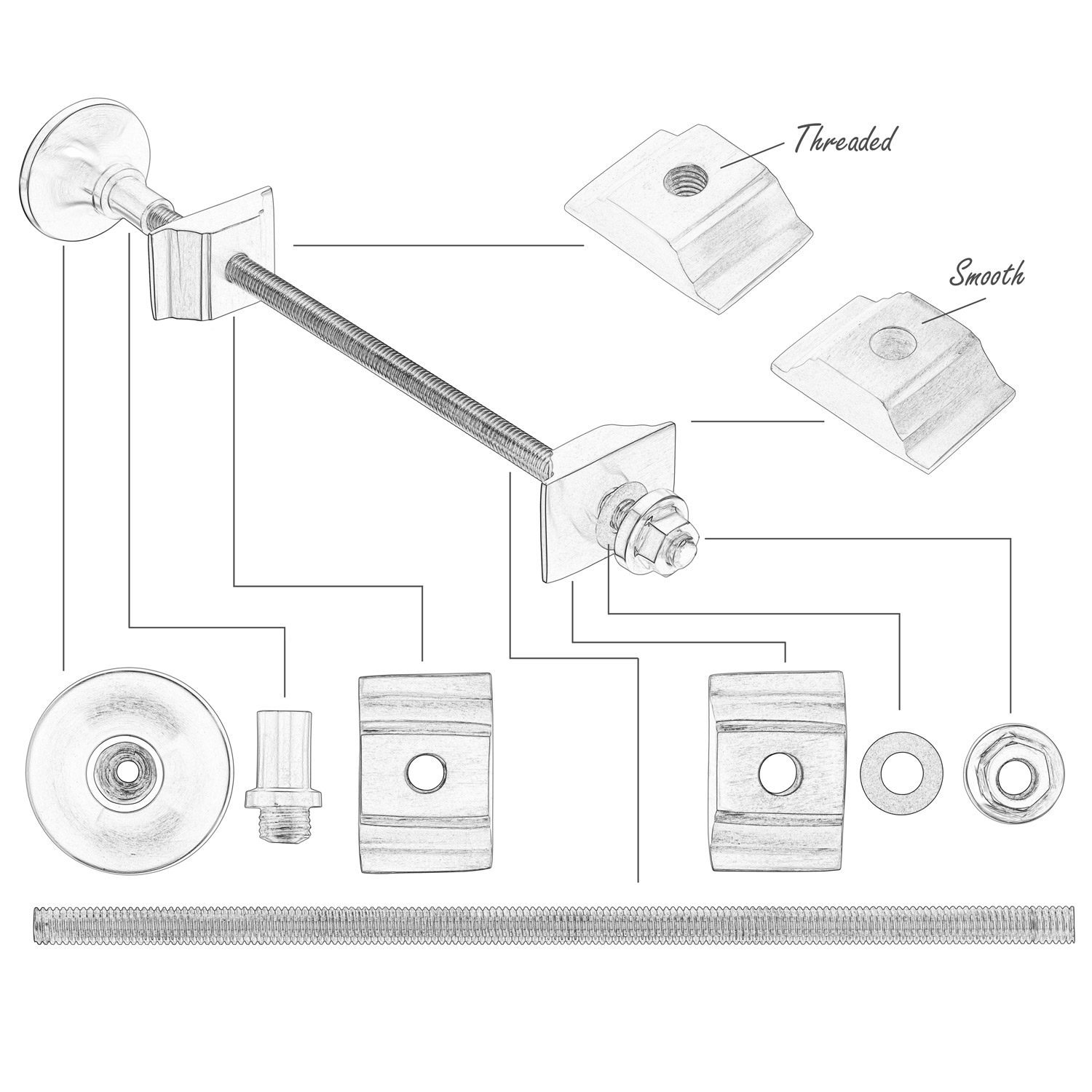 Threaded

Smooth