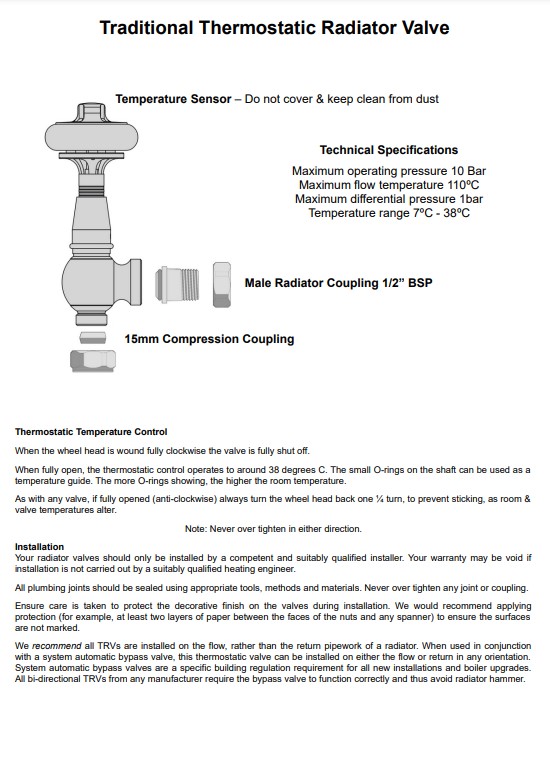 Traditional Thermostatic Radiator Valve

Temperature Sensor – Do not cover & keep clean from dust

Technical Specifications

Maximum operating pressure 10 Bar
Maximum flow temperature 110ºC
Maximum differential pressure 1bar
Temperature range 7ºC - 38ºC

Male Radiator Coupling 1/2" BSP

15mm Compression Coupling

Thermostatic Temperature Control

When the wheel head is wound fully clockwise the valve is fully shut off.

When fully open, the thermostatic control operates to around 38 degrees C. The small O-rings on the shaft can be used as a temperature guide. The more O-rings showing, the higher the room temperature.

As with any valve, if fully opened (anti-clockwise) always turn the wheel head back one ¼ turn, to prevent sticking, as room & valve temperatures alter.

Note: Never over tighten in either direction.

Installation
Your radiator valves should only be installed by a competent and suitably qualified installer. Your warranty may be void if installation is not carried out by a suitably qualified heating engineer.

All plumbing joints should be sealed using appropriate tools, methods and materials. Never over tighten any joint or coupling.

Ensure care is taken to protect the decorative finish on the valves during installation. We would recommend applying protection (for example, at least two layers of paper between the faces of the nuts and any spanner) to ensure the surfaces are not marked.

We recommend all TRVs are installed on the flow, rather than the return pipework of a radiator. When used in conjunction with a system automatic bypass valve, this thermostatic valve can be installed on either the flow or return in any orientation. System automatic bypass valves are a specific building regulation requirement for all new installations and boiler upgrades. All bi-directional TRVs from any manufacturer require the bypass valve to function correctly and thus avoid radiator hammer.